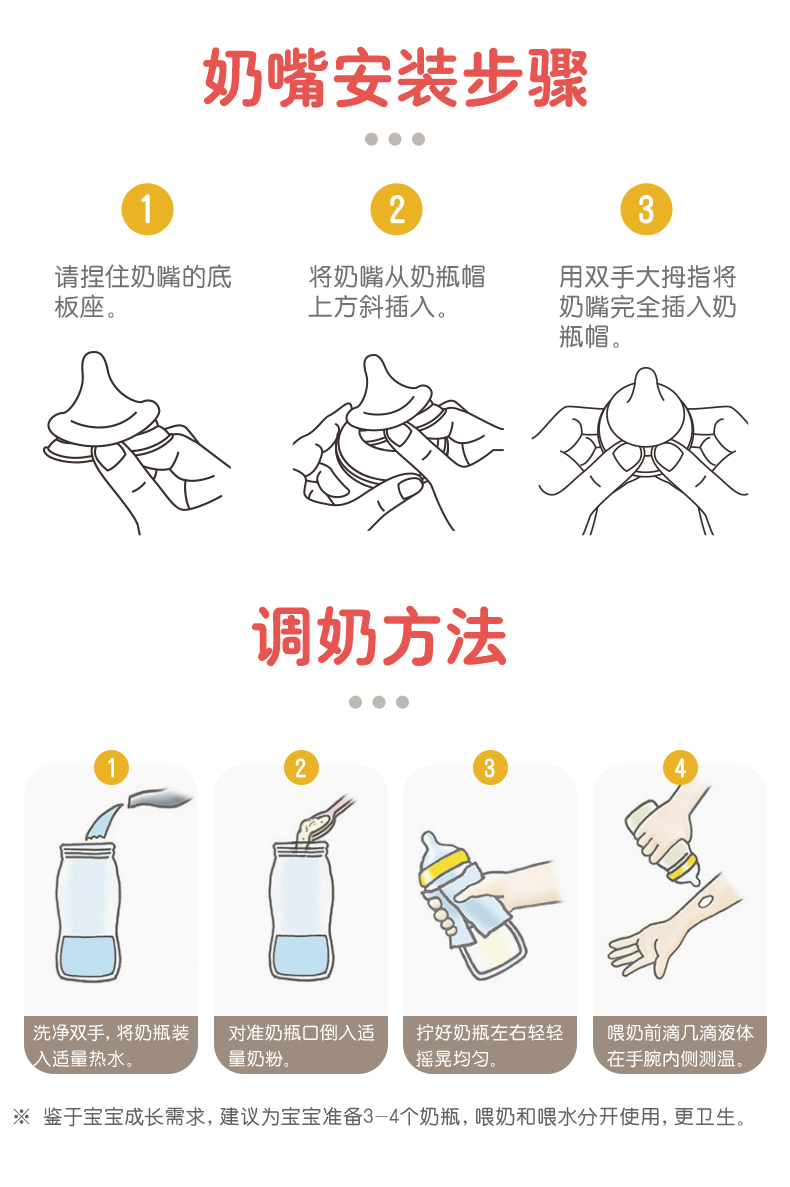 奶嘴安装步骤

1
请捏住奶嘴的底板座。

2
将奶嘴从奶瓶帽上方斜插入。

3
用双手大拇指将奶嘴完全插入奶瓶帽。

调奶方法

1
洗净双手，将奶瓶装入适量热水。

2
对准奶瓶口倒入适量奶粉。

3
拧好奶瓶左右轻轻摇晃均匀。

4
喂奶前滴几滴液体在手腕内侧测温。

※ 鉴于宝宝成长需求，建议为宝宝准备3－4个奶瓶，喂奶和喂水分开使用，更卫生。