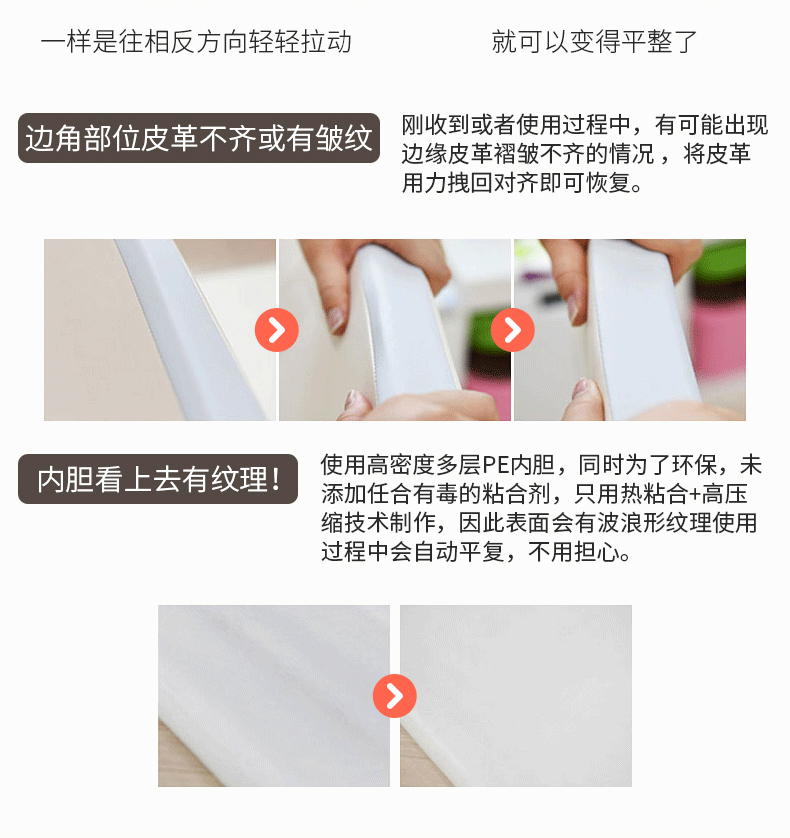 一样是往相反方向轻轻拉动

就可以变得平整了

边角部位皮革不齐或有皱纹

刚收到或者使用过程中，有可能出现边缘皮革褶皱不齐的情况，将皮革用力拽回对齐即可恢复。

内胆看上去有纹理！

使用高密度多层PE内胆，同时为了环保，未添加任合有毒的粘合剂，只用热粘合+高压缩技术制作，因此表面会有波浪形纹理使用过程中会自动平复，不用担心。