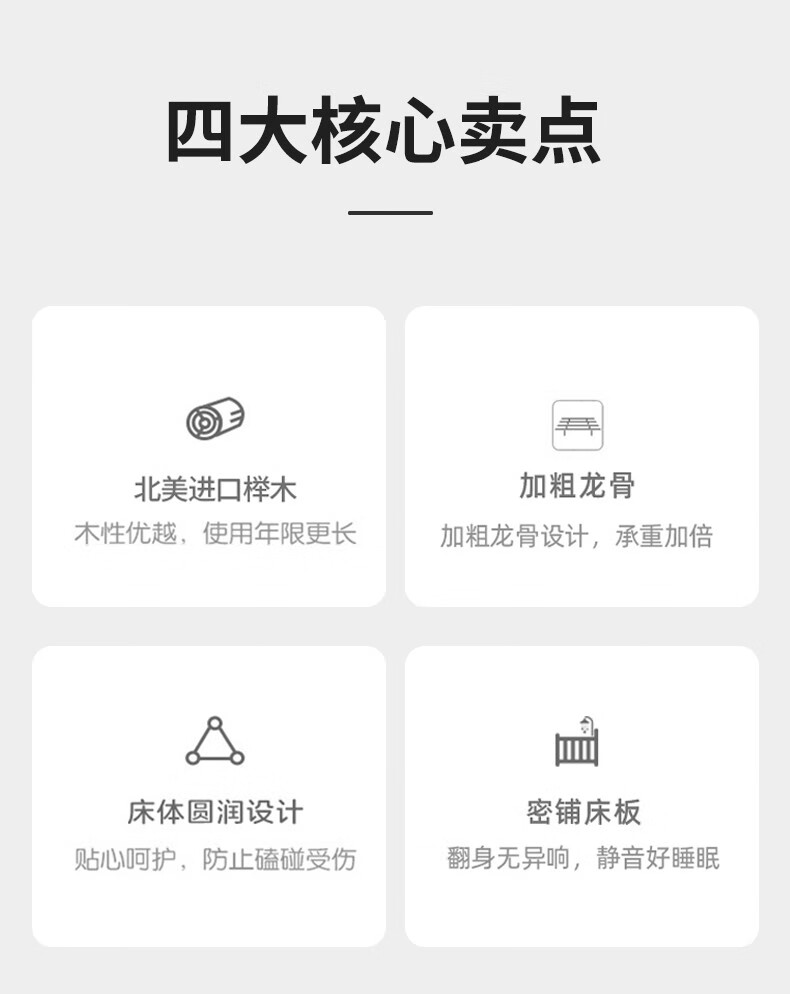 四大核心卖点

北美进口榉木
木性优越，使用年限更长

加粗龙骨
加粗龙骨设计，承重加倍

床体圆润设计
贴心呵护，防止磕碰受伤

密铺床板
翻身无异响，静音好睡眠