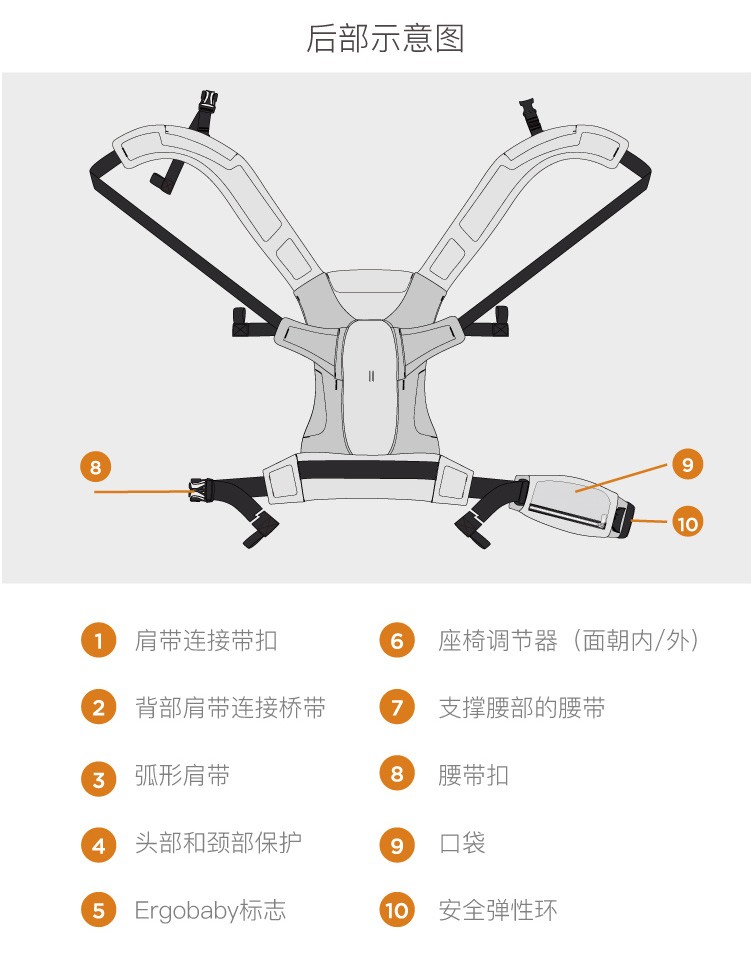 后部示意图

8

9

10

1 肩带连接带扣

2 背部肩带连接桥带

3 弧形肩带

4 头部和颈部保护

5 Ergobaby标志

6 座椅调节器（面朝内/外）

7 支撑腰部的腰带

8 腰带扣

9 口袋

10 安全弹性环