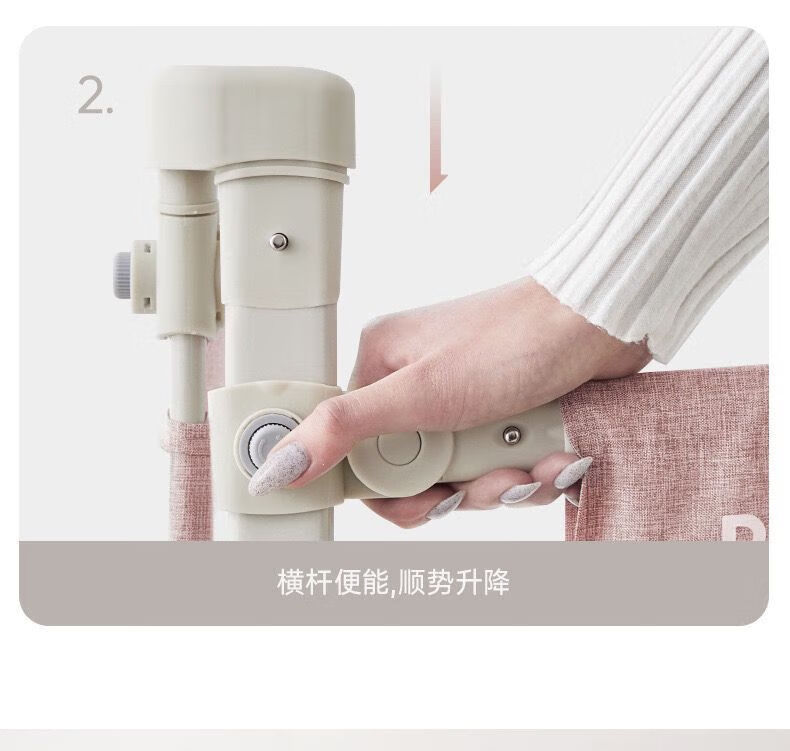 2.

横杆便能,顺势升降