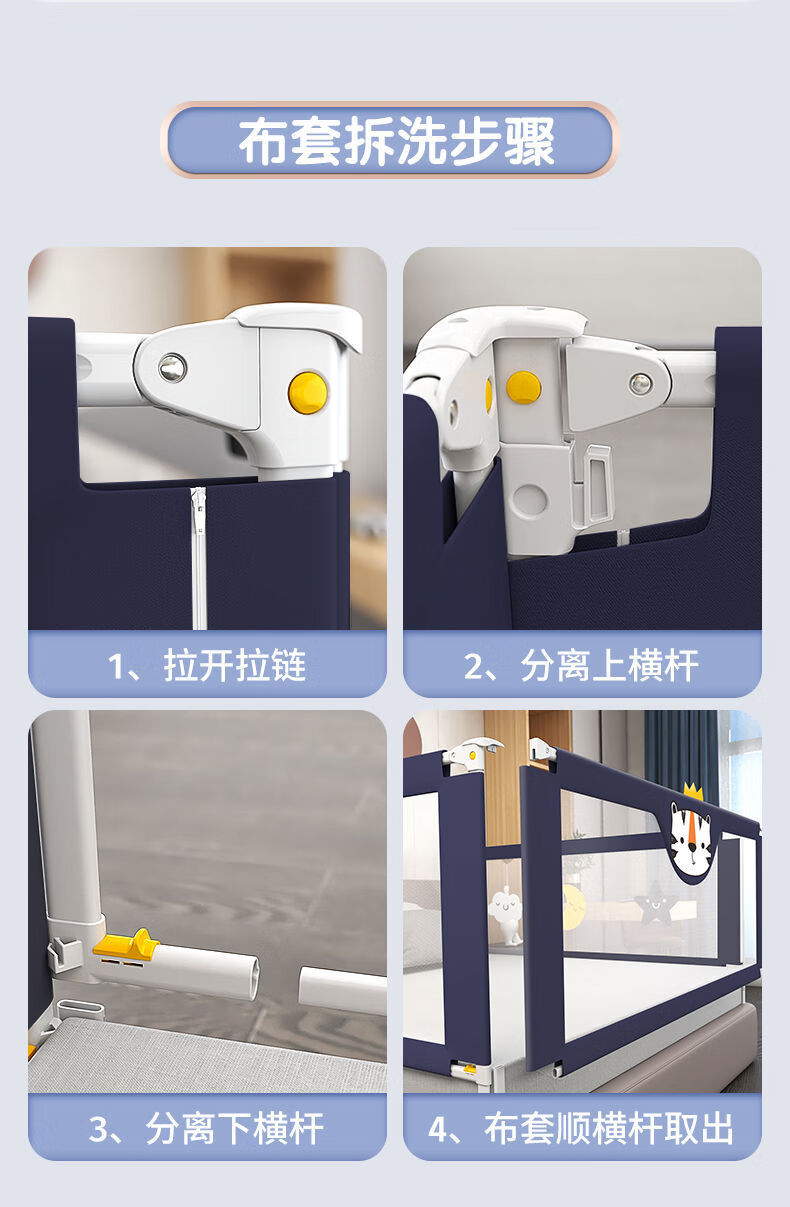 布套拆洗步骤

1、拉开拉链

2、分离上横杆

3、分离下横杆

4、布套顺横杆取出