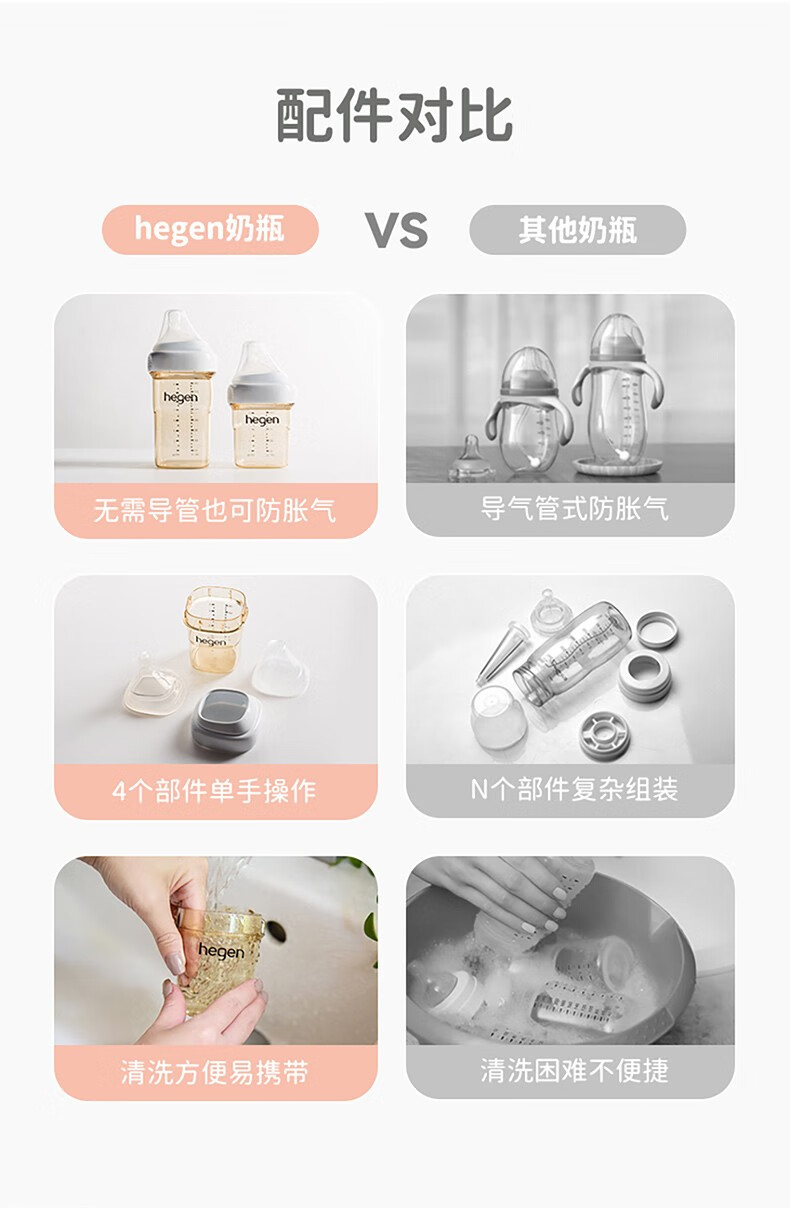 配件对比

hegen奶瓶

VS

其他奶瓶

hegen

hegen

无需导管也可防胀气

导气管式防胀气

hegen

4个部件单手操作

N个部件复杂组装

hegen

清洗方便易携带

清洗困难不便捷