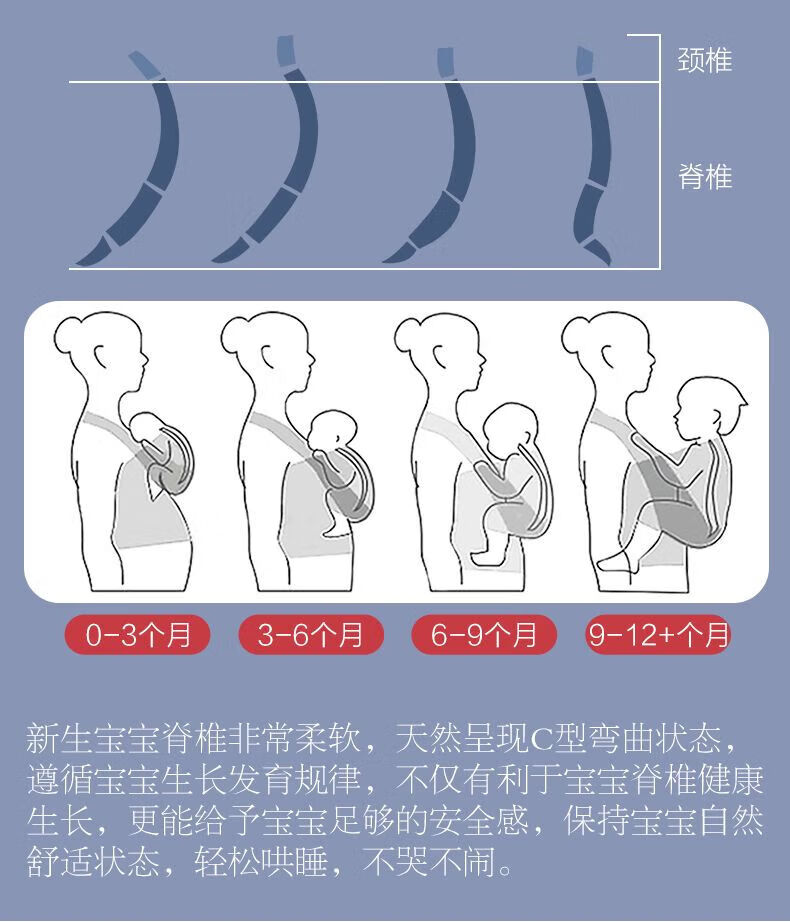 颈椎

脊椎

0-3个月

3-6个月

6-9个月

9-12+个月

新生宝宝脊椎非常柔软，天然呈现C型弯曲状态，遵循宝宝生长发育规律，不仅有利于宝宝脊椎健康生长，更能给予宝宝足够的安全感，保持宝宝自然舒适状态，轻松哄睡，不哭不闹。