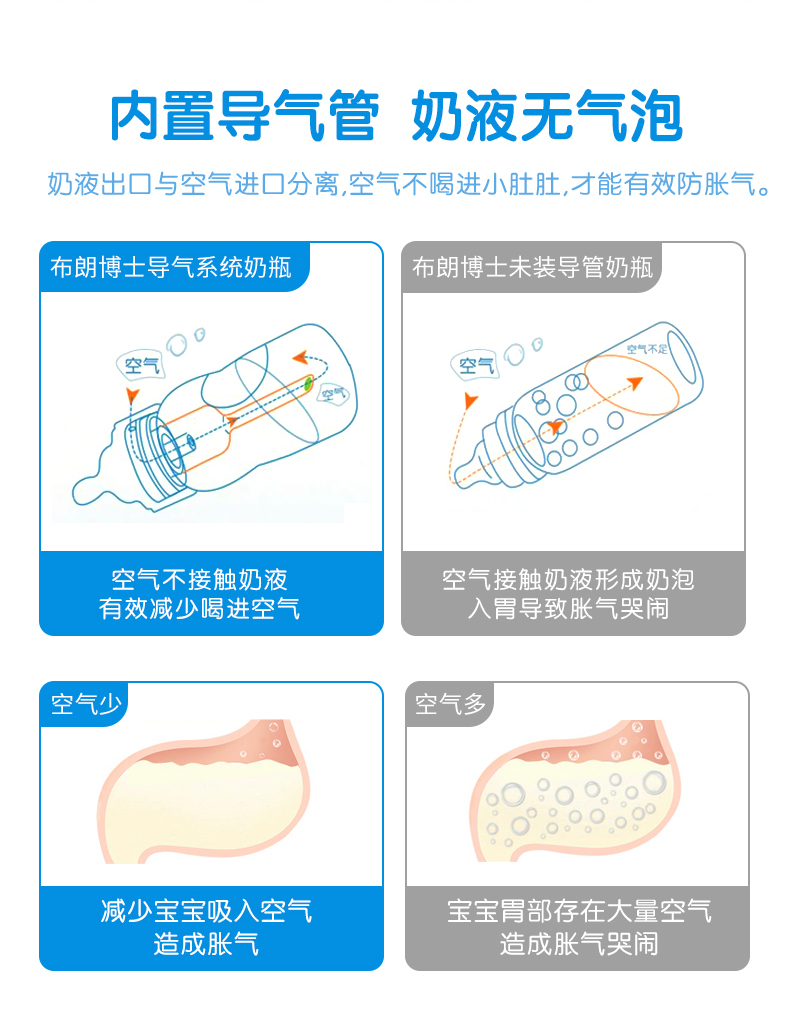 内置导气管 奶液无气泡

奶液出口与空气进口分离,空气不喝进小肚肚,才能有效防胀气。

布朗博士导气系统奶瓶

空气

空气

空气不接触奶液
有效减少喝进空气

布朗博士未装导管奶瓶

空气

空气不足

空气接触奶液形成奶泡
入胃导致胀气哭闹

空气少

减少宝宝吸入空气
造成胀气

空气多

宝宝胃部存在大量空气
造成胀气哭闹