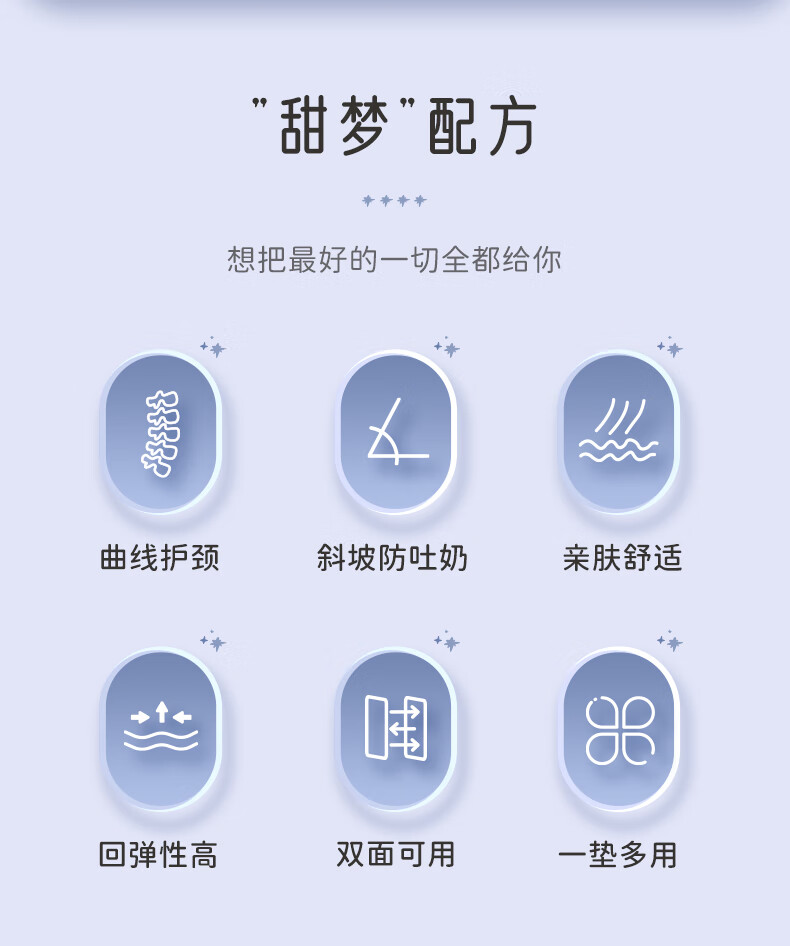 “甜梦”配方

想把最好的一切全都给你

曲线护颈

斜坡防吐奶

亲肤舒适

回弹性高

双面可用

一垫多用