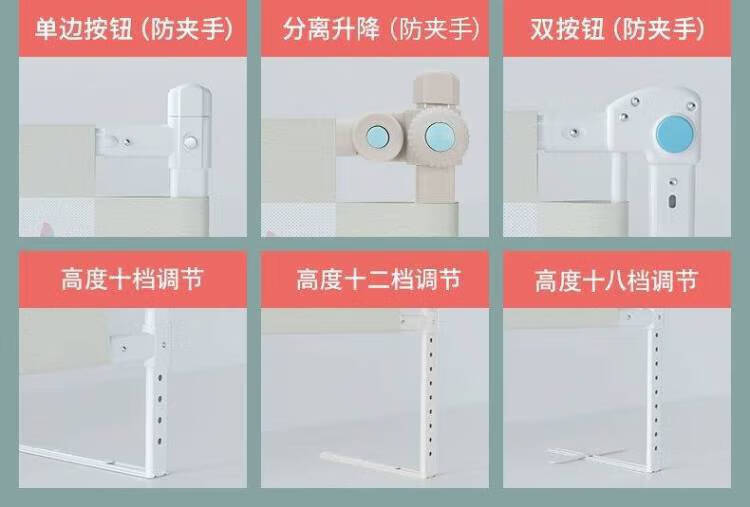 单边按钮（防夹手）

分离升降（防夹手）

双按钮（防夹手）

高度十档调节

高度十二档调节

高度十八档调节