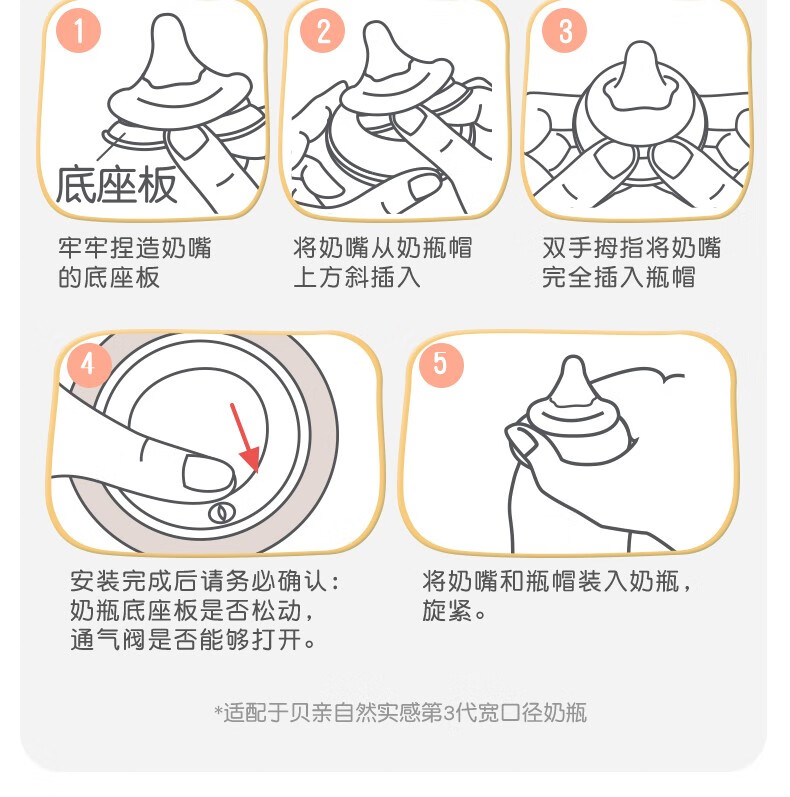 1

底座板

牢牢捏造奶嘴的底座板

2

将奶嘴从奶瓶帽上方斜插入

3

双手拇指将奶嘴完全插入瓶帽

4

安装完成后请务必确认：
奶瓶底座板是否松动，
通气阀是否能够打开。

5

将奶嘴和瓶帽装入奶瓶，旋紧。

*适配于贝亲自然实感第3代宽口径奶瓶