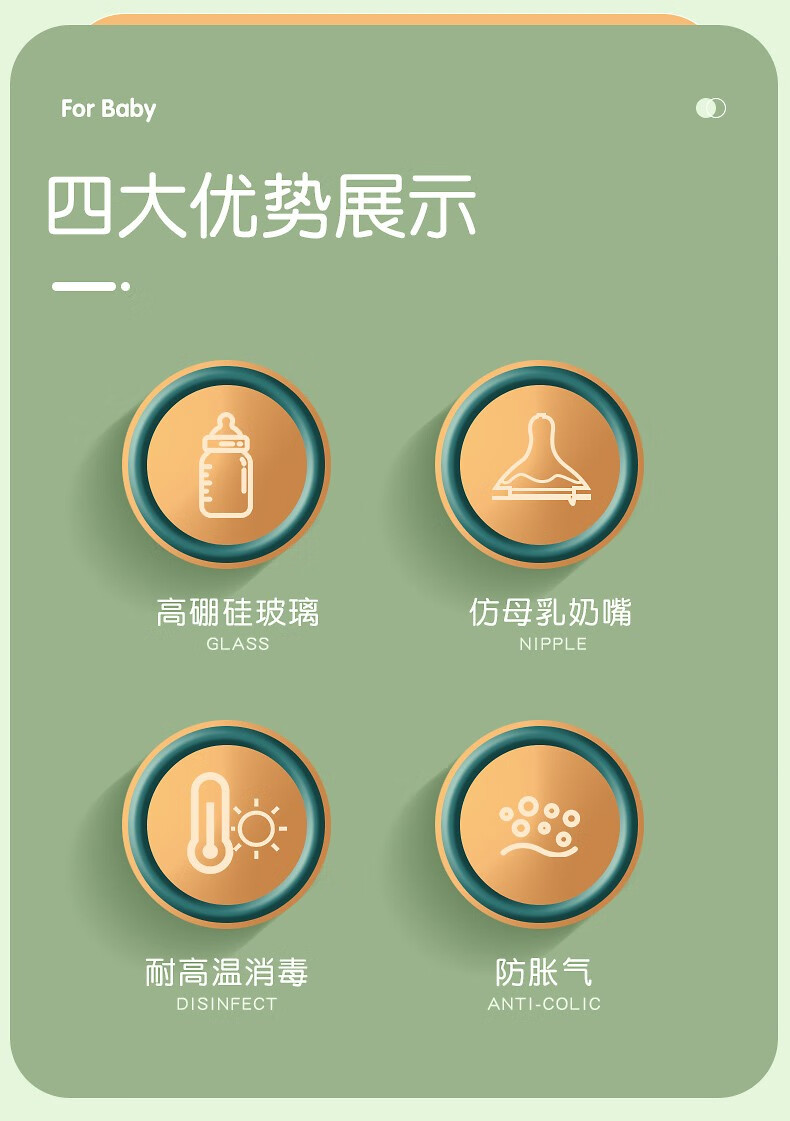 For Baby

四大优势展示

高硼硅玻璃
GLASS

仿母乳奶嘴
NIPPLE

耐高温消毒
DISINFECT

防胀气
ANTI-COLIC