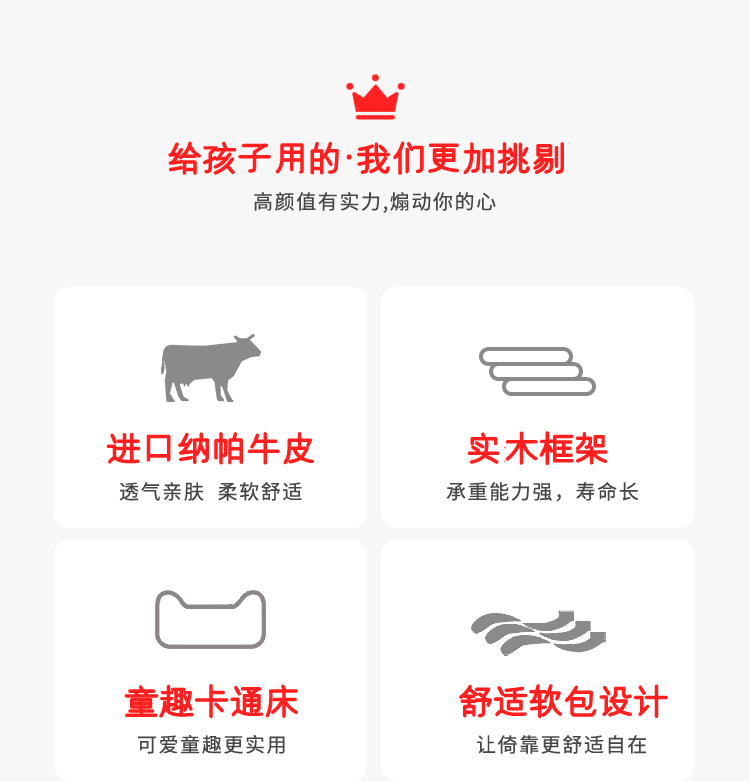 给孩子用的·我们更加挑剔
高颜值有实力,煽动你的心

进口纳帕牛皮
透气亲肤  柔软舒适

实木框架
承重能力强，寿命长

童趣卡通床
可爱童趣更实用

舒适软包设计
让倚靠更舒适自在