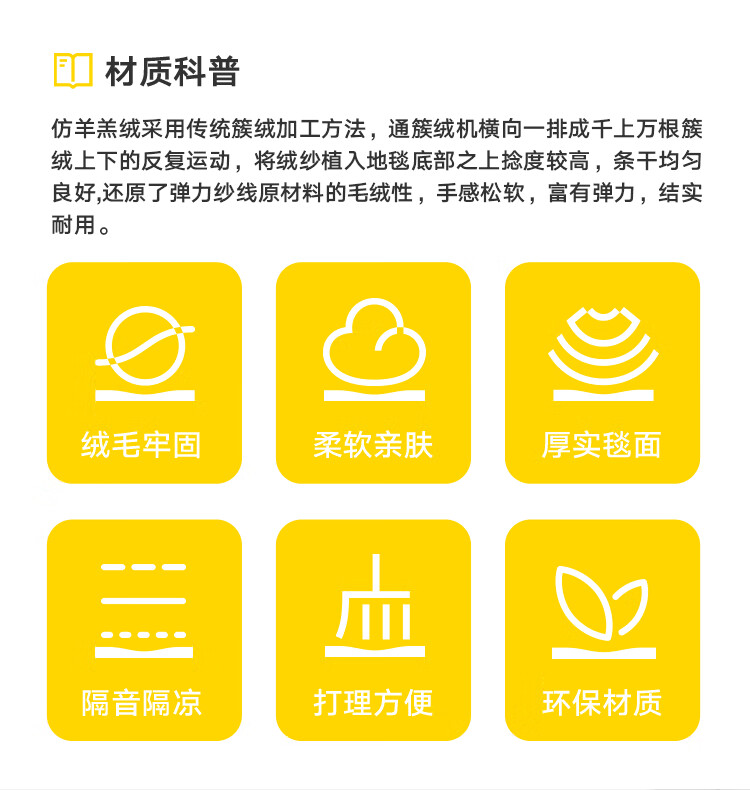 材质科普

仿羊羔绒采用传统簇绒加工方法，通簇绒机横向一排成千上万根簇绒上下的反复运动，将绒纱植入地毯底部之上捻度较高，条干均匀良好,还原了弹力纱线原材料的毛绒性，手感松软，富有弹力，结实耐用。

绒毛牢固

柔软亲肤

厚实毯面

隔音隔凉

打理方便

环保材质