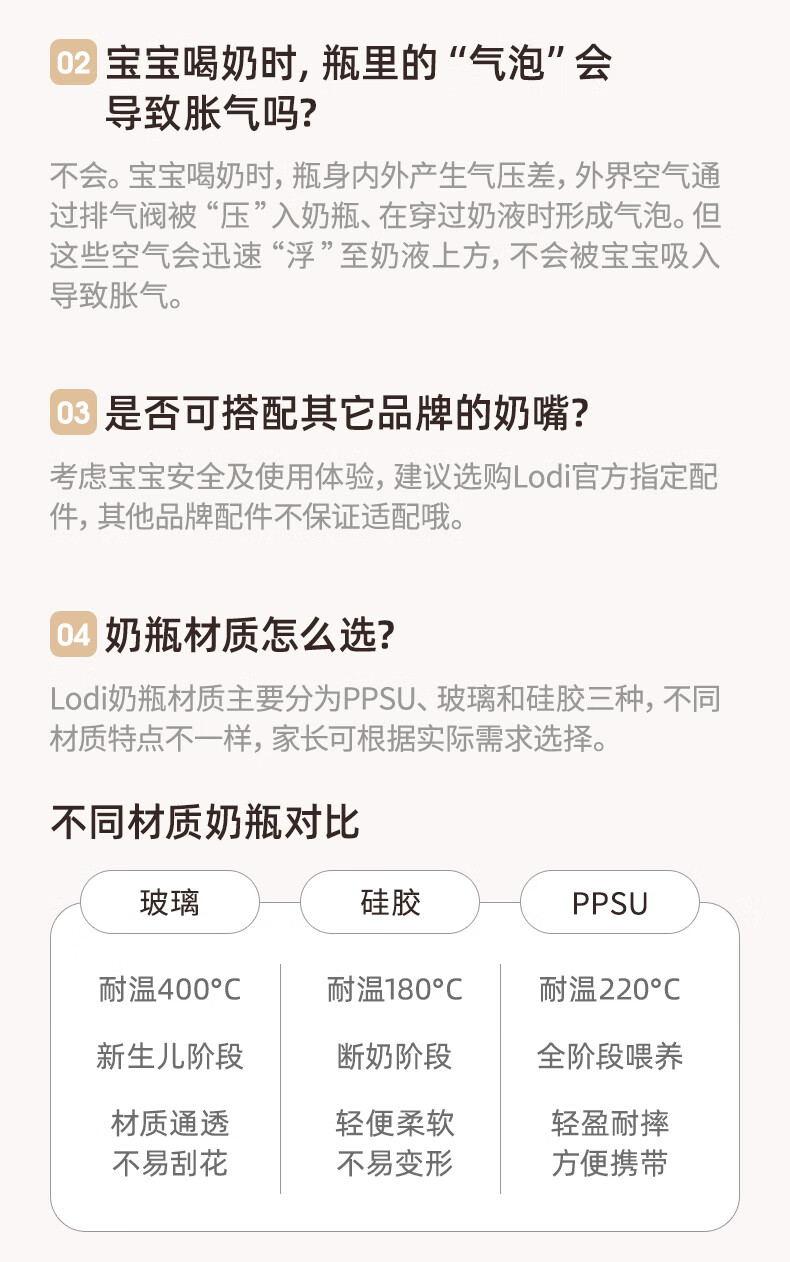 02 宝宝喝奶时，瓶里的“气泡”会导致胀气吗？

不会。宝宝喝奶时，瓶身内外产生气压差，外界空气通过排气阀被“压”入奶瓶、在穿过奶液时形成气泡。但这些空气会迅速“浮”至奶液上方，不会被宝宝吸入导致胀气。

03 是否可搭配其它品牌的奶嘴？

考虑宝宝安全及使用体验，建议选购Lodi官方指定配件，其他品牌配件不保证适配哦。

04 奶瓶材质怎么选？

Lodi奶瓶材质主要分为PPSU、玻璃和硅胶三种，不同材质特点不一样，家长可根据实际需求选择。

不同材质奶瓶对比

| 玻璃 | 硅胶 | PPSU |
|---|---|---|
| 耐温400°C | 耐温180°C | 耐温220°C |
| 新生儿阶段 | 断奶阶段 | 全阶段喂养 |
| 材质通透 不易刮花 | 轻便柔软 不易变形 | 轻盈耐摔 方便携带 |