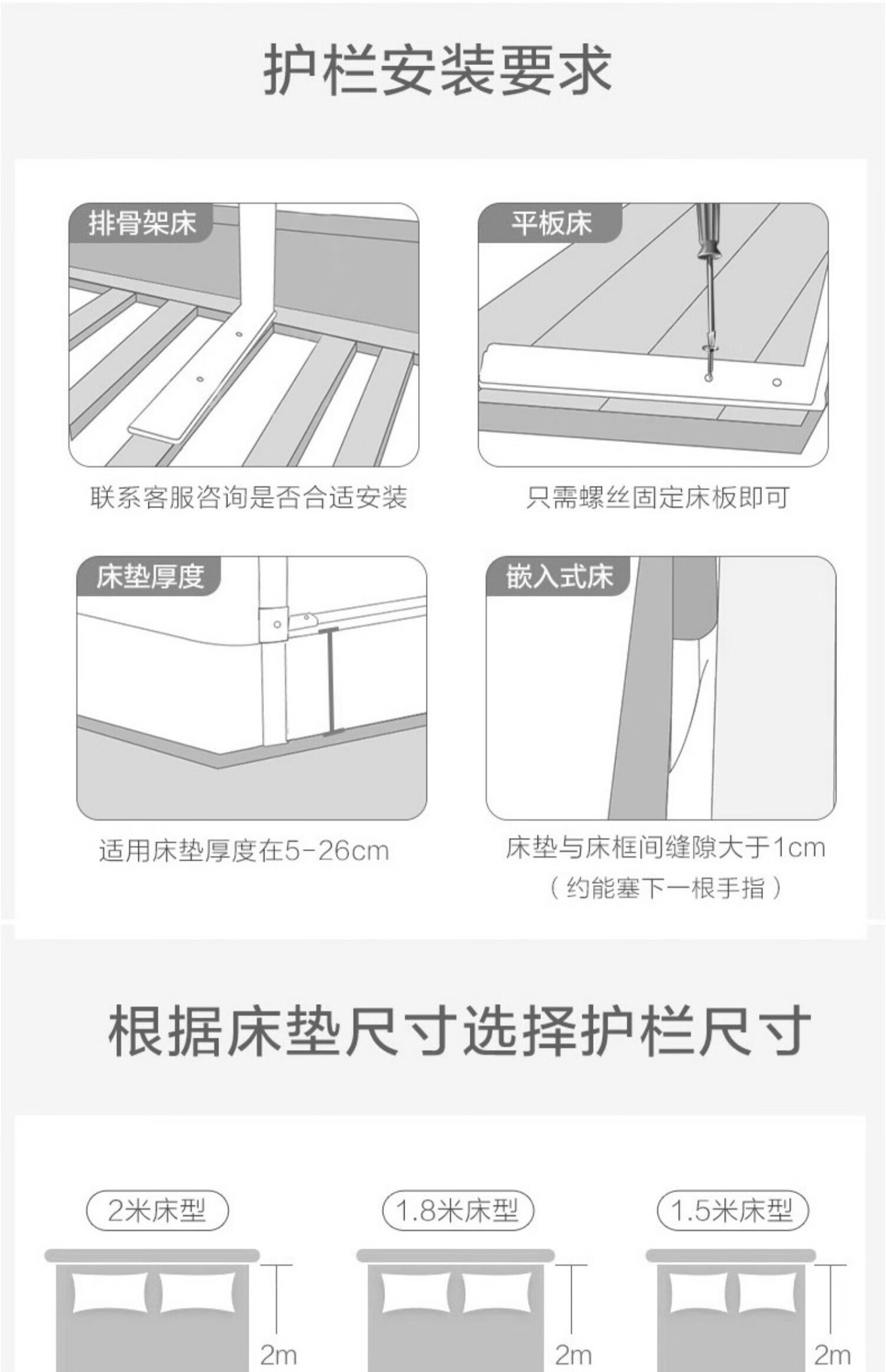 护栏安装要求

排骨架床

联系客服咨询是否合适安装

平板床

只需螺丝固定床板即可

床垫厚度

适用床垫厚度在5-26cm

嵌入式床

床垫与床框间缝隙大于1cm
（约能塞下一根手指）

根据床垫尺寸选择护栏尺寸

2米床型

2m

1.8米床型

2m

1.5米床型

2m