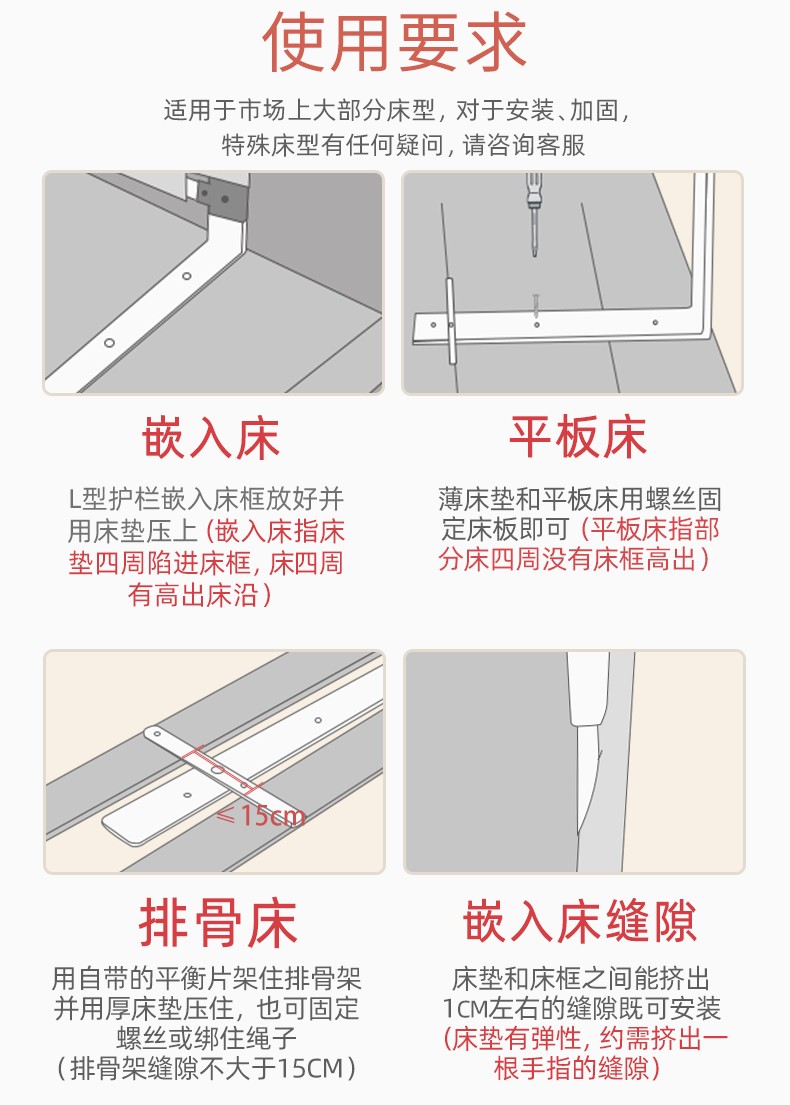 使用要求

适用于市场上大部分床型，对于安装、加固，特殊床型有任何疑问，请咨询客服

嵌入床

L型护栏嵌入床框放好并用床垫压上（嵌入床指床垫四周陷进床框，床四周有高出床沿）

平板床

薄床垫和平板床用螺丝固定床板即可（平板床指部分床四周没有床框高出）

≤15cm

排骨床

用自带的平衡片架住排骨架并用厚床垫压住，也可固定螺丝或绑住绳子（排骨架缝隙不大于15CM）

嵌入床缝隙

床垫和床框之间能挤出1CM左右的缝隙既可安装（床垫有弹性，约需挤出一根手指的缝隙）