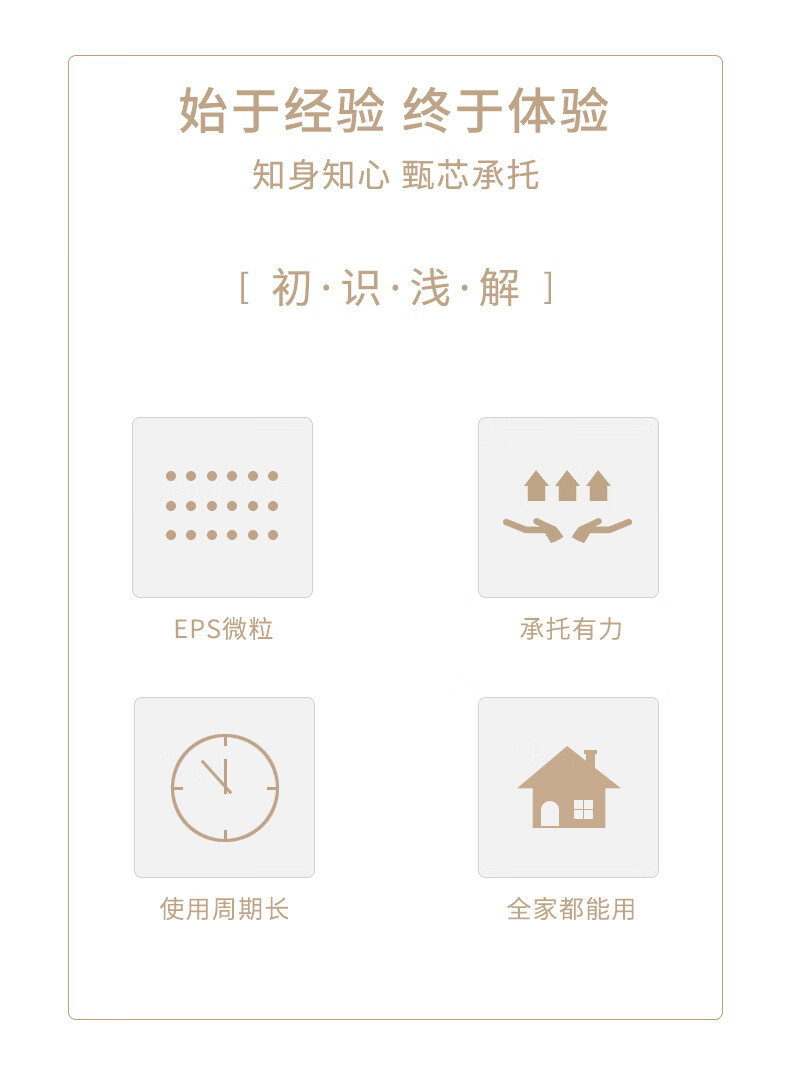 始于经验 终于体验

知身知心 甄芯承托

[ 初·识·浅·解 ]

EPS微粒

承托有力

使用周期长

全家都能用